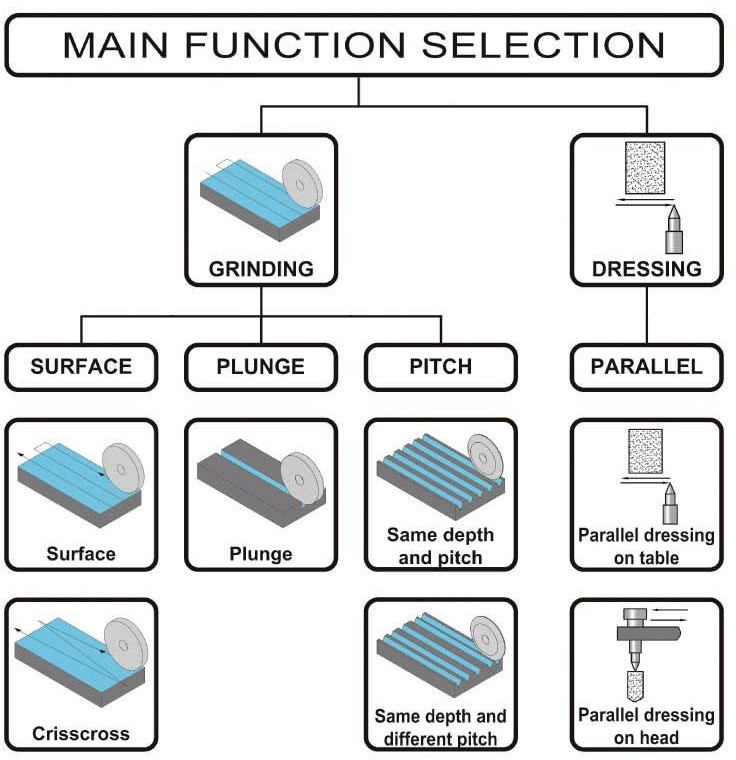 MAIN FUNCTION SELECTION

GRINDING

DRESSING

SURFACE

PLUNGE

PITCH

PARALLEL

Surface

Plunge

Same depth and pitch

Parallel dressing on table

Crisscross

Same depth and different pitch

Parallel dressing on head